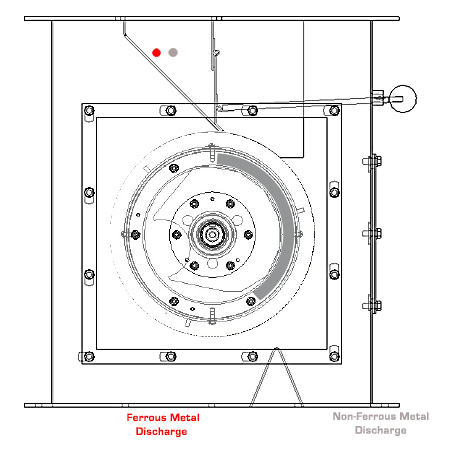 Ferrous Metal Discharge

Non-Ferrous Metal Discharge