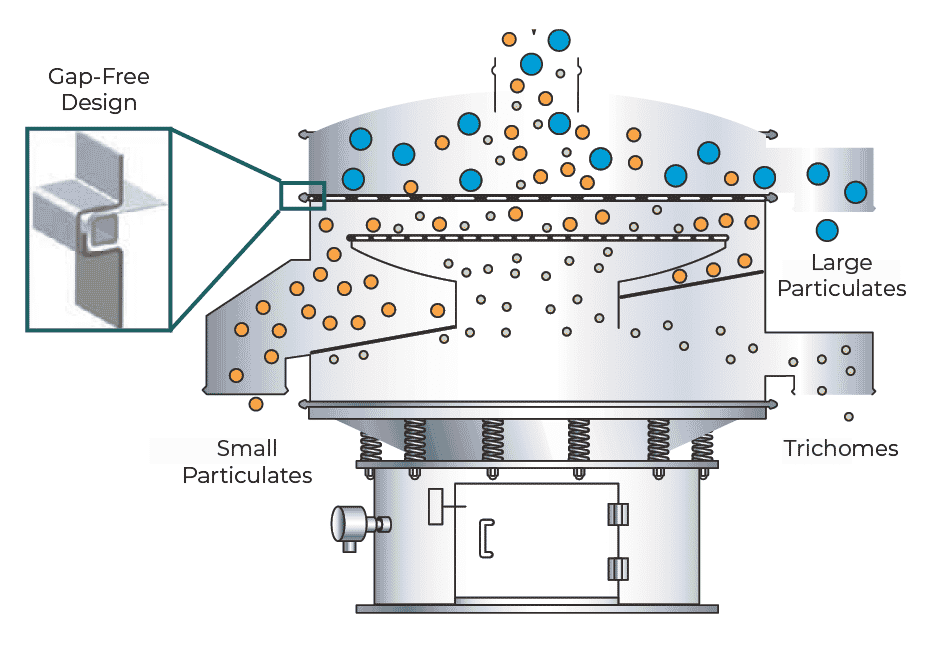 Gap-Free Design

Large Particulates

Small Particulates

Trichomes