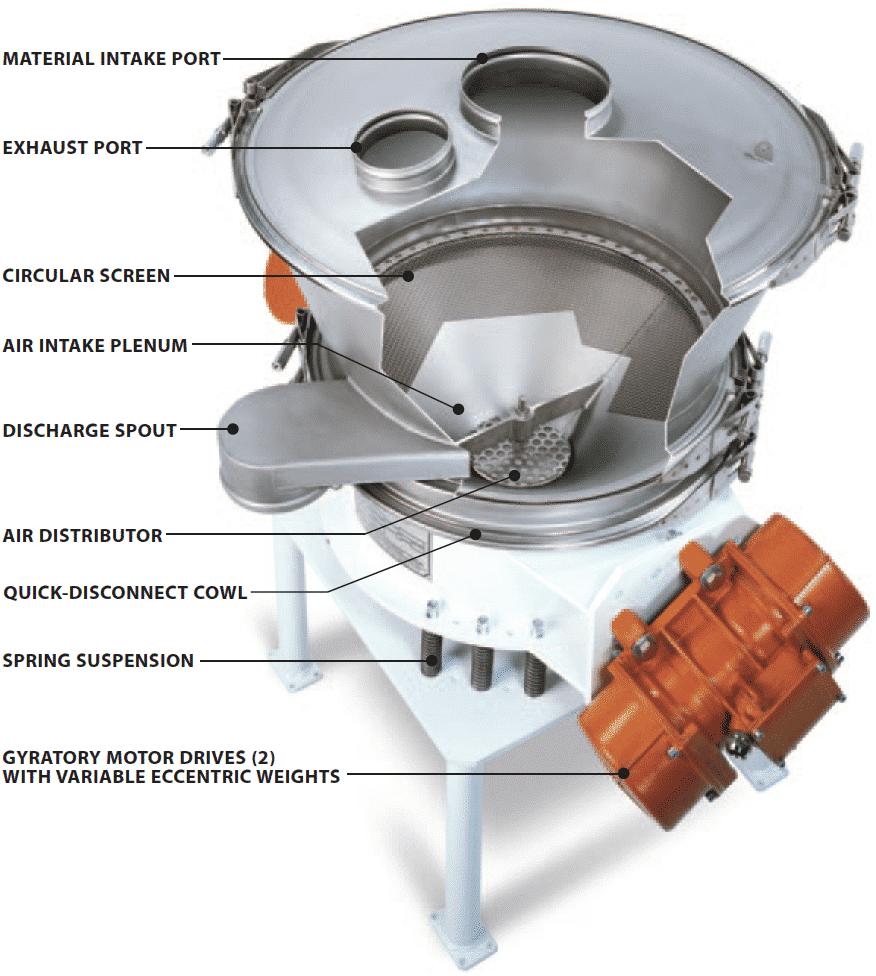 MATERIAL INTAKE PORT

EXHAUST PORT

CIRCULAR SCREEN

AIR INTAKE PLENUM

DISCHARGE SPOUT

AIR DISTRIBUTOR

QUICK-DISCONNECT COWL

SPRING SUSPENSION

GYRATORY MOTOR DRIVES (2) WITH VARIABLE ECCENTRIC WEIGHTS